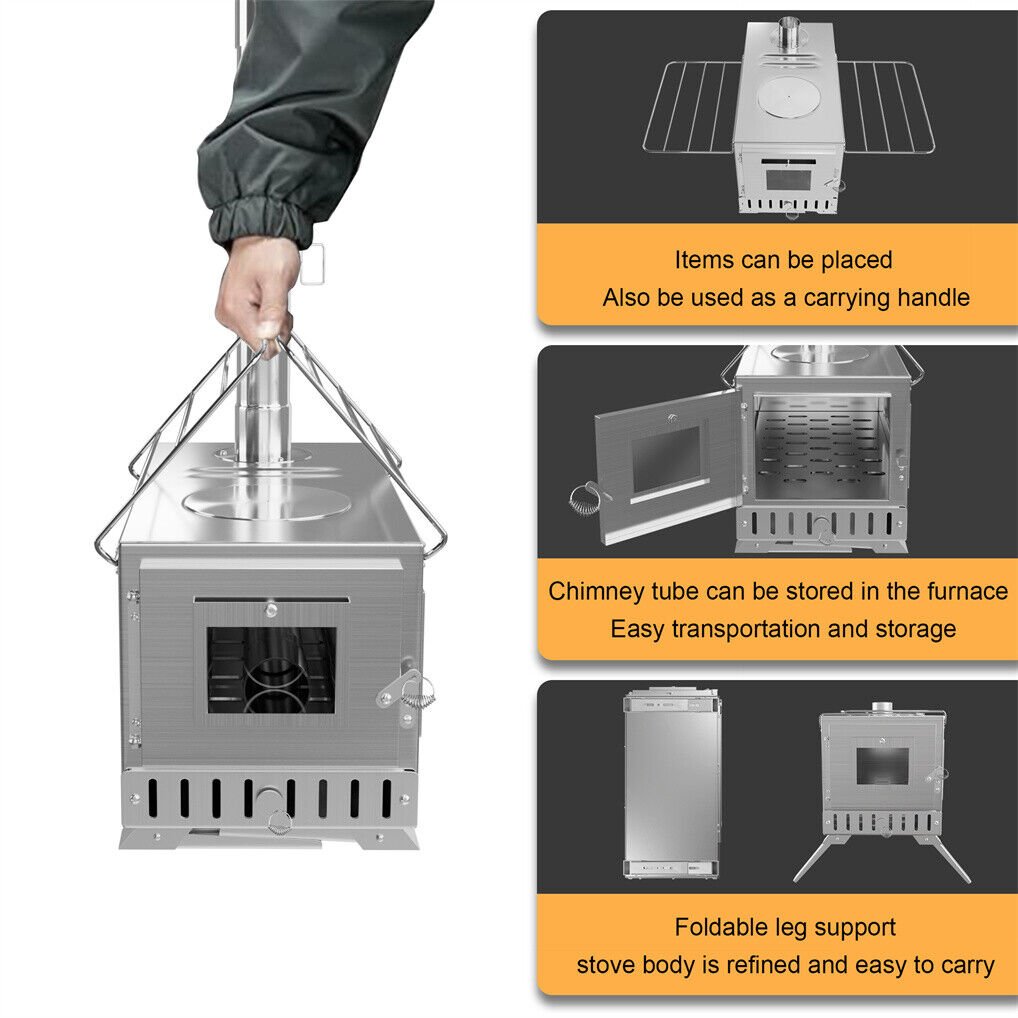 Items can be placed
Also be used as a carrying handle

Chimney tube can be stored in the furnace
Easy transportation and storage

Foldable leg support
stove body is refined and easy to carry