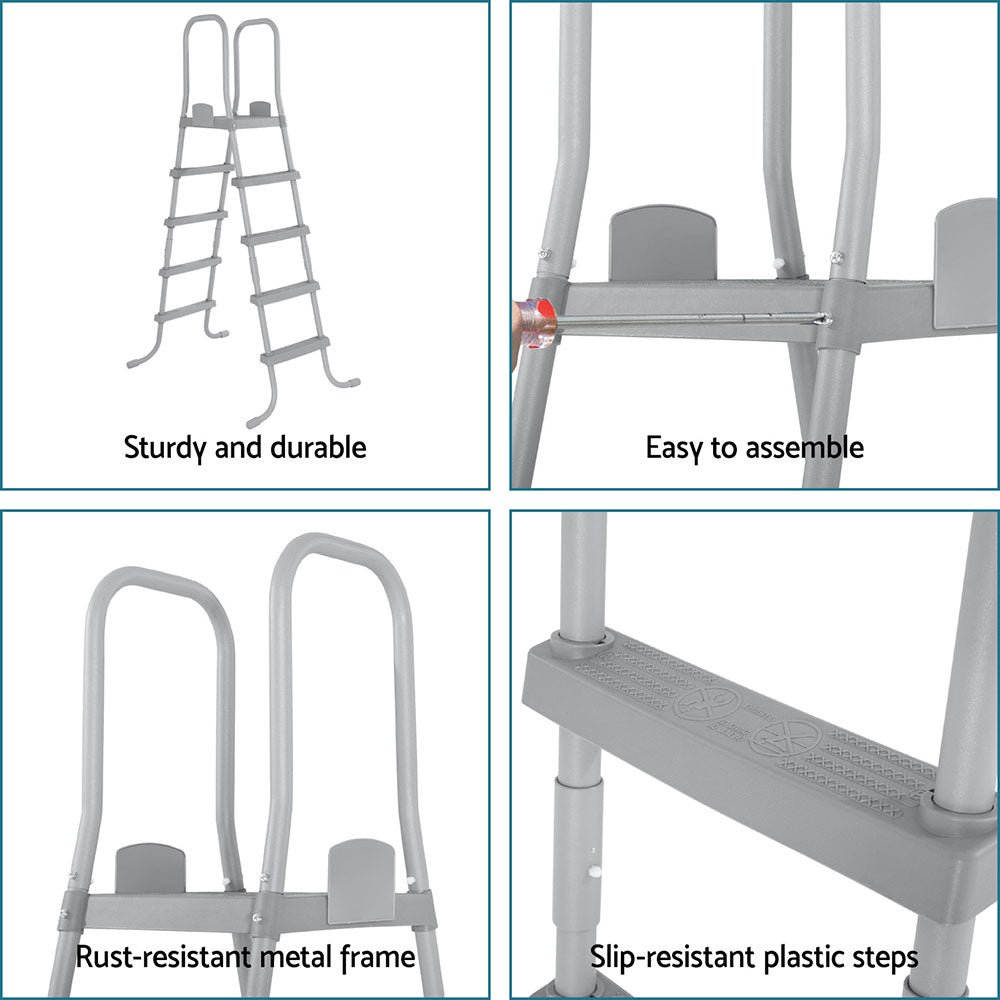 Sturdy and durable

Easy to assemble

Rust-resistant metal frame

Slip-resistant plastic steps