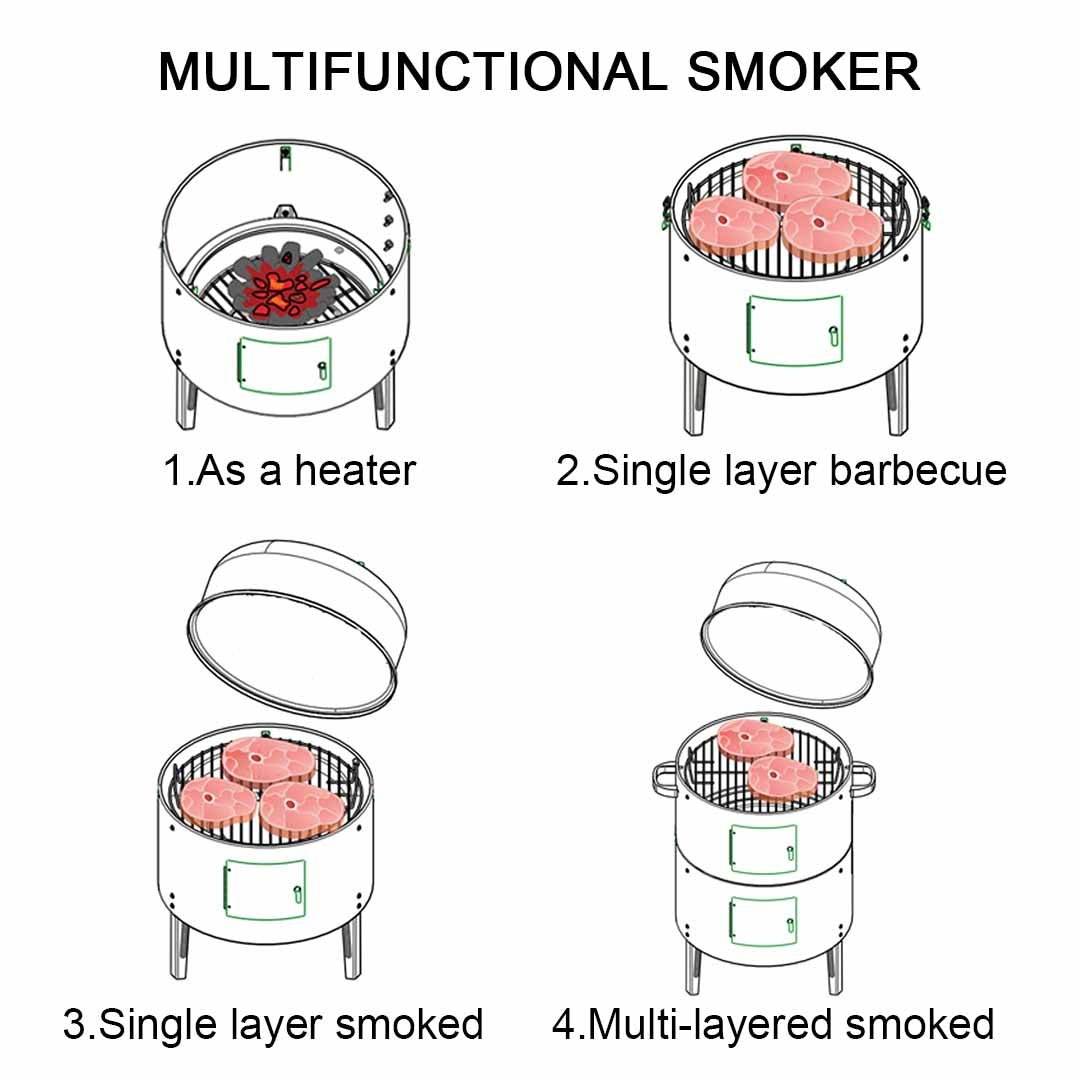 MULTIFUNCTIONAL SMOKER

1.As a heater

2.Single layer barbecue

3.Single layer smoked

4.Multi-layered smoked