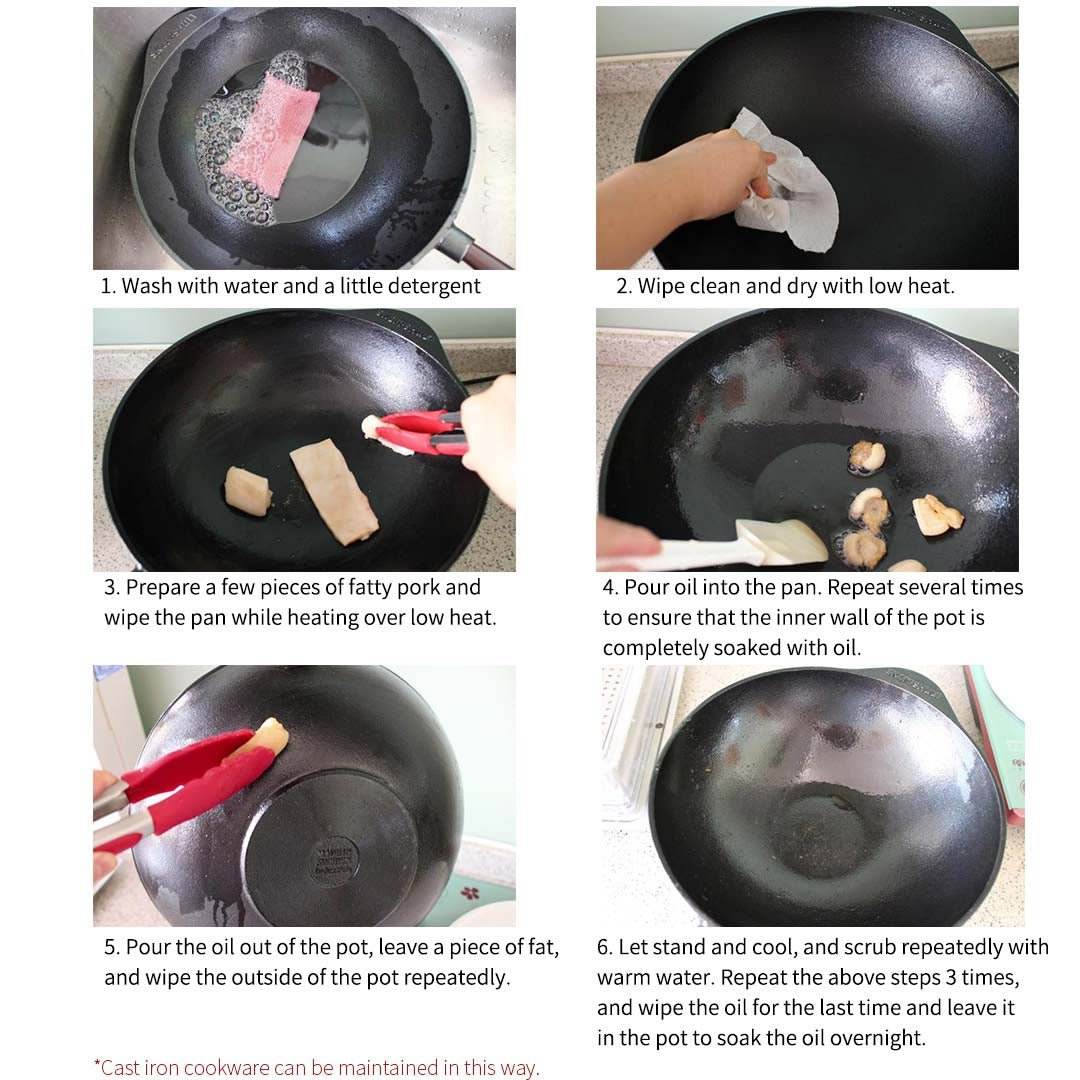 1. Wash with water and a little detergent

2. Wipe clean and dry with low heat.

3. Prepare a few pieces of fatty pork and wipe the pan while heating over low heat.

4. Pour oil into the pan. Repeat several times to ensure that the inner wall of the pot is completely soaked with oil.

5. Pour the oil out of the pot, leave a piece of fat, and wipe the outside of the pot repeatedly.

6. Let stand and cool, and scrub repeatedly with warm water. Repeat the above steps 3 times, and wipe the oil for the last time and leave it in the pot to soak the oil overnight.

*Cast iron cookware can be maintained in this way.