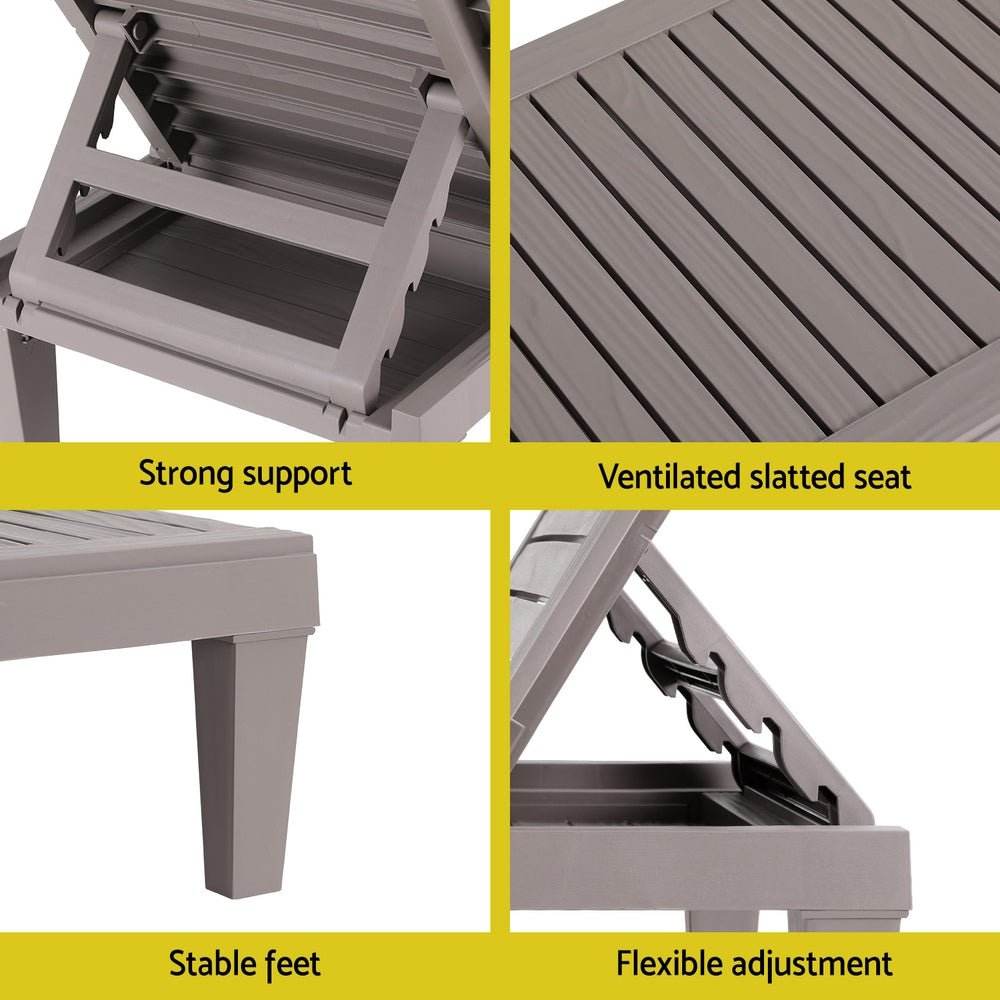 Strong support

Ventilated slatted seat

Stable feet

Flexible adjustment