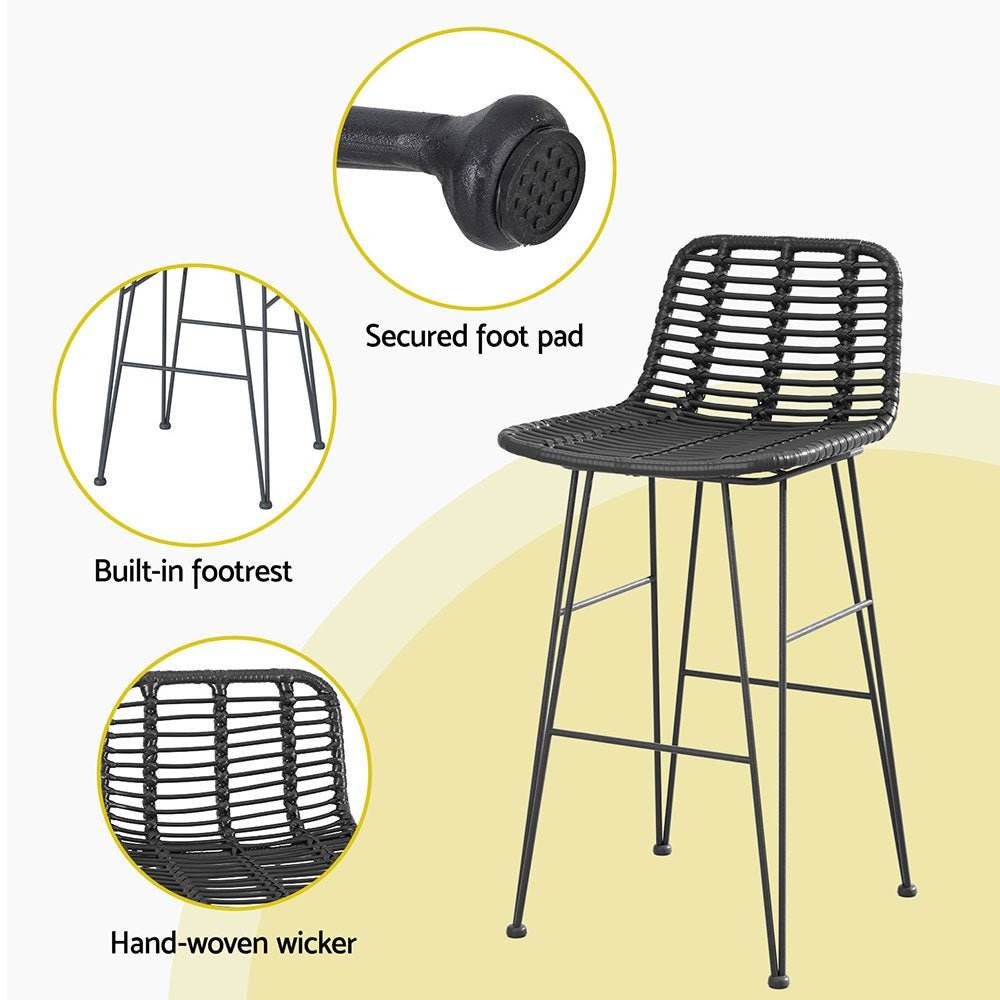 Secured foot pad

Built-in footrest

Hand-woven wicker